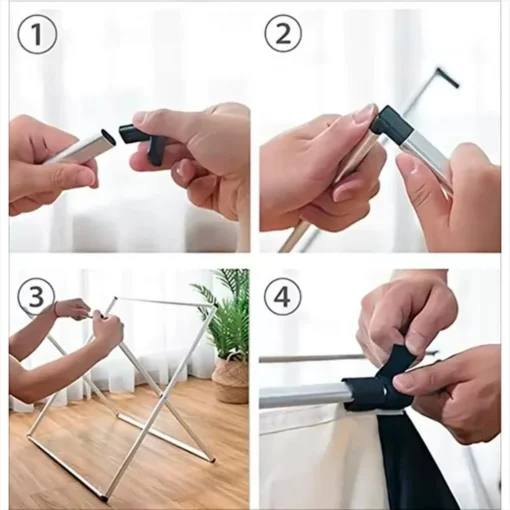 1

2

3

4